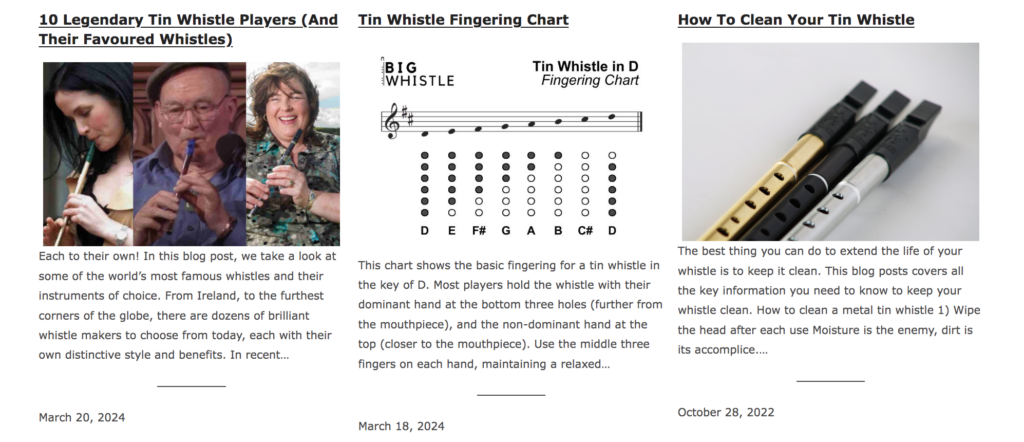 10 Legendary Tin Whistle Players (And Their Favoured Whistles)

Each to their own! In this blog post, we take a look at some of the world's most famous whistles and their instruments of choice. From Ireland, to the furthest corners of the globe, there are dozens of brilliant whistle makers to choose from today, each with their own distinctive style and benefits. In recent…

March 20, 2024

Tin Whistle Fingering Chart

BIG WHISTLE

Tin Whistle in D
Fingering Chart

D E F# G A B C# D

This chart shows the basic fingering for a tin whistle in the key of D. Most players hold the whistle with their dominant hand at the bottom three holes (further from the mouthpiece), and the non-dominant hand at the top (closer to the mouthpiece). Use the middle three fingers on each hand, maintaining a relaxed…

March 18, 2024

How To Clean Your Tin Whistle

The best thing you can do to extend the life of your whistle is to keep it clean. This blog posts covers all the key information you need to know to keep your whistle clean. How to clean a metal tin whistle 1) Wipe the head after each use Moisture is the enemy, dirt is its accomplice.…

October 28, 2022